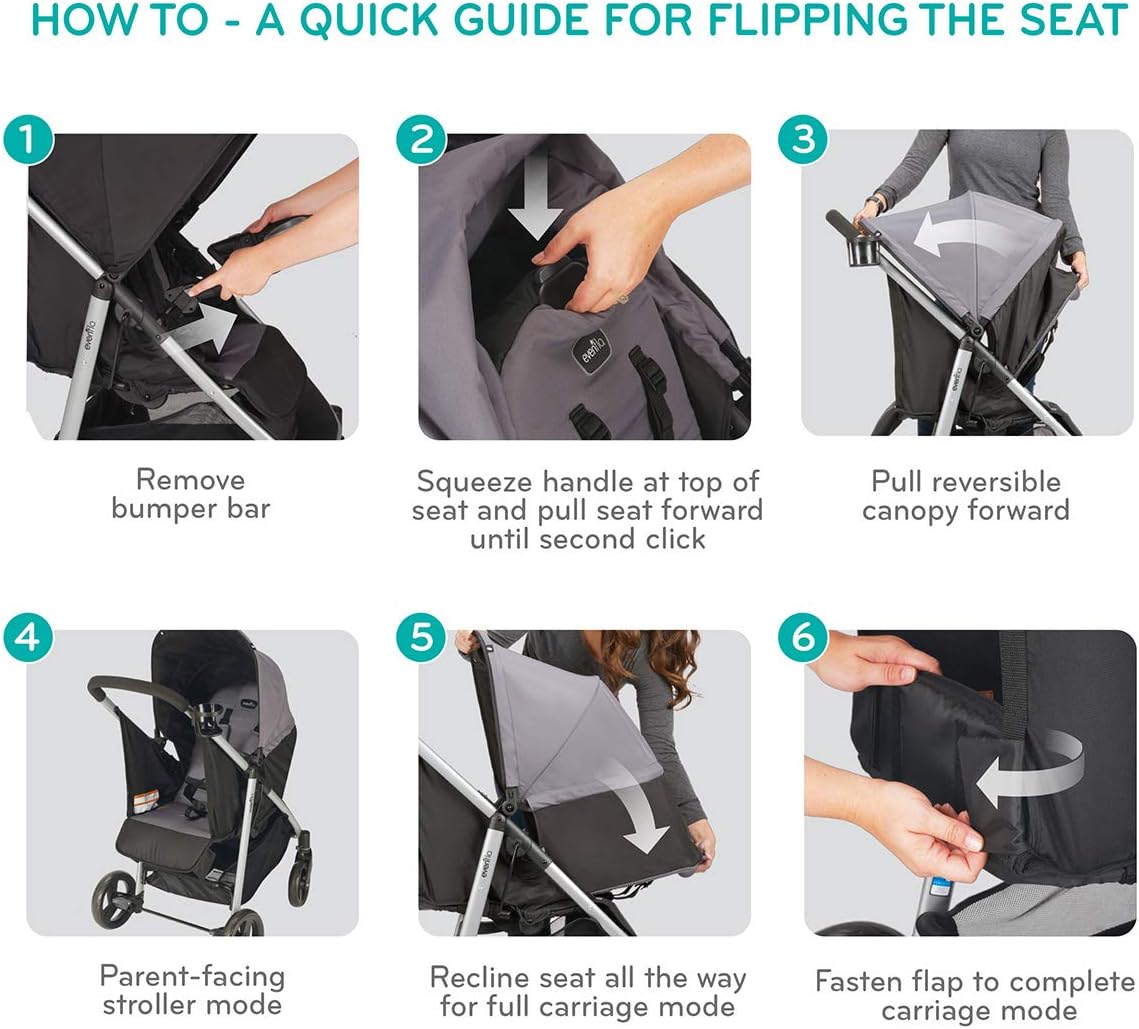 HOW TO - A QUICK GUIDE FOR FLIPPING THE SEAT

1

evenflo

Remove bumper bar

2

evenflo

Squeeze handle at top of seat and pull seat forward until second click

3

evenflo

Pull reversible canopy forward

4

Parent-facing stroller mode

5

evenflo

Recline seat all the way for full carriage mode

6

Fasten flap to complete carriage mode